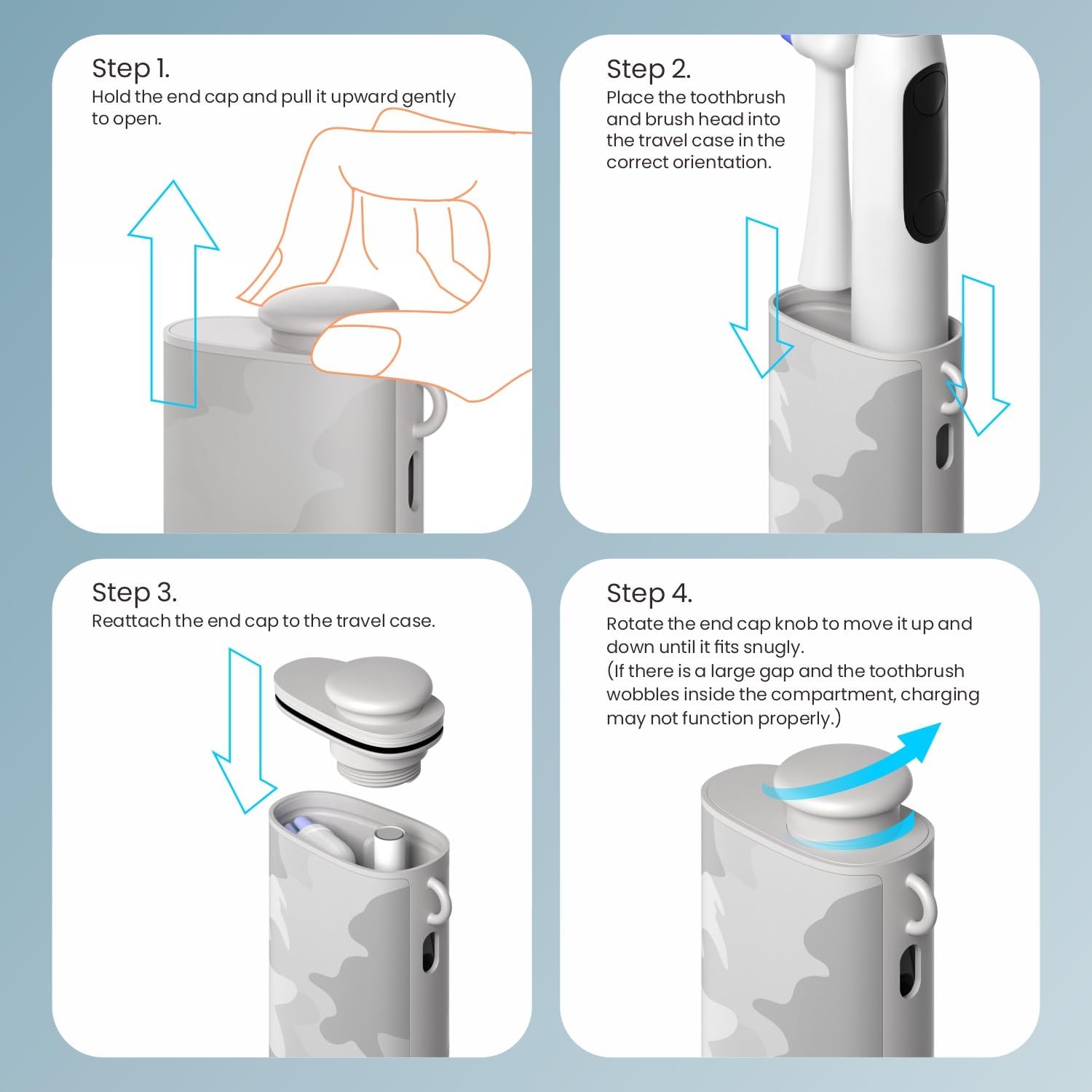 Step 1.
Hold the end cap and pull it upward gently to open.

Step 2.
Place the toothbrush and brush head into the travel case in the correct orientation.

Step 3.
Reattach the end cap to the travel case.

Step 4.
Rotate the end cap knob to move it up and down until it fits snugly.
(If there is a large gap and the toothbrush wobbles inside the compartment, charging may not function properly.)